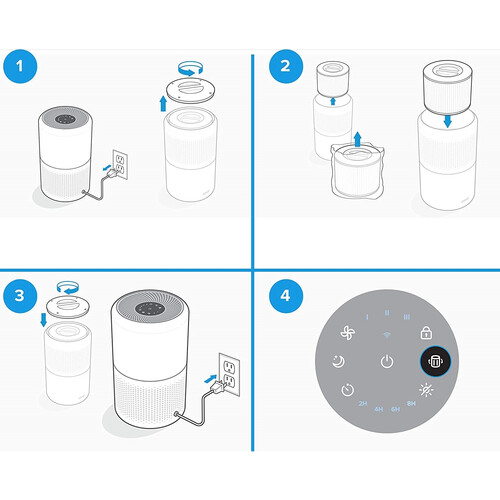 1

2

3

4

I II III

2H 4H 6H 8H