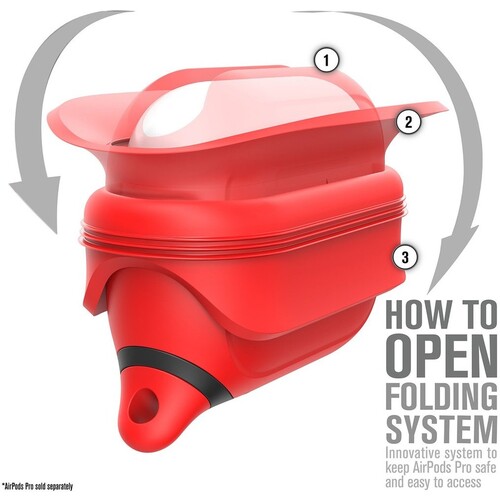 1
2
3
HOW TO OPEN FOLDING SYSTEM
Innovative system to keep AirPods Pro safe and easy to access

*AirPods Pro sold separately